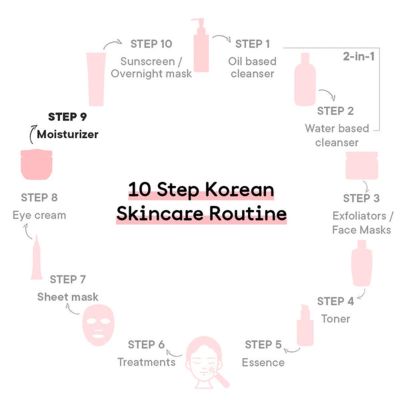 10 Step Korean Skincare Routine

STEP 1
Oil based cleanser

2-in-1

STEP 2
Water based cleanser

STEP 3
Exfoliators / Face Masks

STEP 4
Toner

STEP 5
Essence

STEP 6
Treatments

STEP 7
Sheet mask

STEP 8
Eye cream

STEP 9
Moisturizer

STEP 10
Sunscreen / Overnight mask