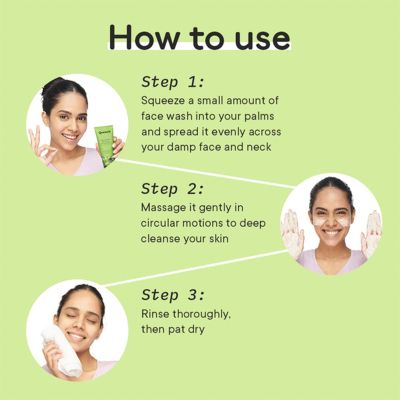 How to use

Step 1:
Squeeze a small amount of face wash into your palms and spread it evenly across your damp face and neck

Step 2:
Massage it gently in circular motions to deep cleanse your skin

Step 3:
Rinse thoroughly, then pat dry