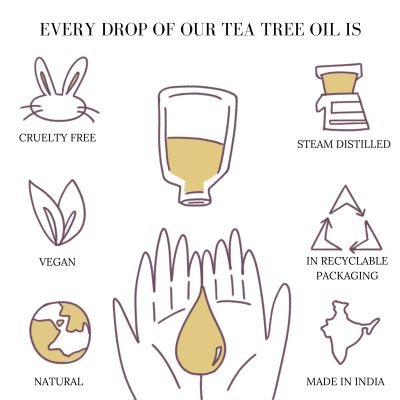 EVERY DROP OF OUR TEA TREE OIL IS

CRUELTY FREE

VEGAN

NATURAL

STEAM DISTILLED

IN RECYCLABLE PACKAGING

MADE IN INDIA