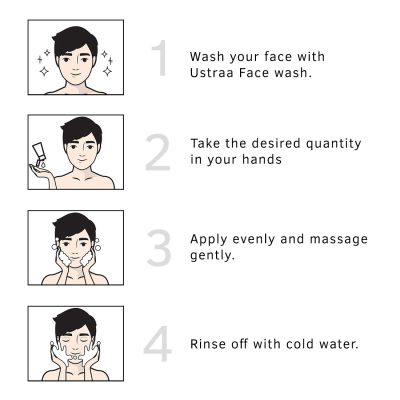 1
Wash your face with Ustraa Face wash.

2
Take the desired quantity in your hands

3
Apply evenly and massage gently.

4
Rinse off with cold water.