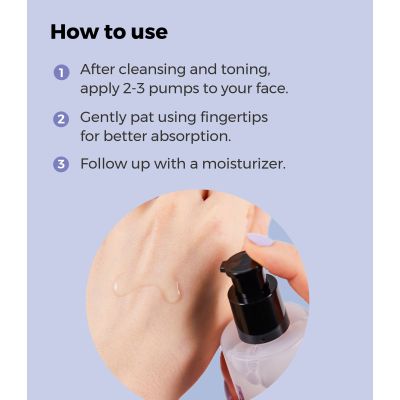 How to use

1 After cleansing and toning, apply 2-3 pumps to your face.

2 Gently pat using fingertips for better absorption.

3 Follow up with a moisturizer.