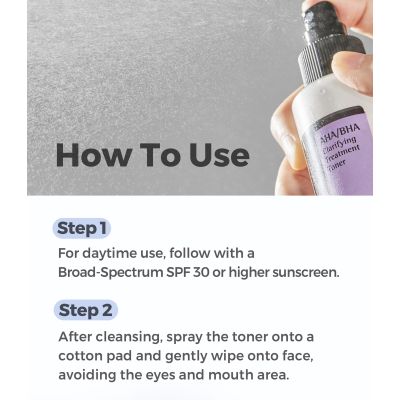 How To Use

AHA/BHA
Clarifying
Treatment
Toner

Step 1

For daytime use, follow with a Broad-Spectrum SPF 30 or higher sunscreen.

Step 2

After cleansing, spray the toner onto a cotton pad and gently wipe onto face, avoiding the eyes and mouth area.