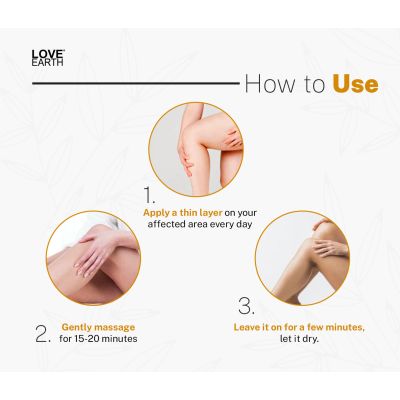 LOVE EARTH

How to Use

1.
Apply a thin layer on your affected area every day

2.
Gently massage for 15-20 minutes

3.
Leave it on for a few minutes, let it dry.