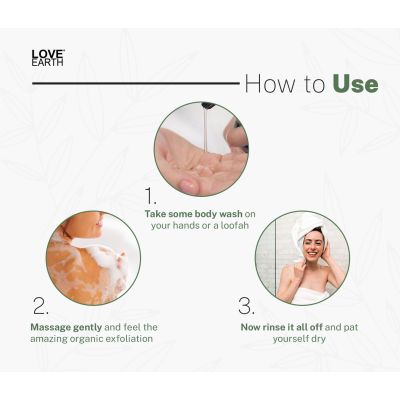 LOVE EARTH

How to Use

1.

Take some body wash on your hands or a loofah

2.

Massage gently and feel the amazing organic exfoliation

3.

Now rinse it all off and pat yourself dry