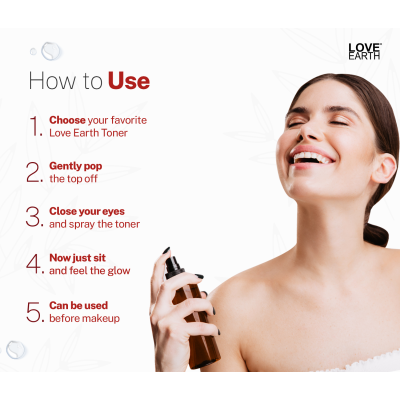 LOVE EARTH

How to Use

1. Choose your favorite Love Earth Toner

2. Gently pop the top off

3. Close your eyes and spray the toner

4. Now just sit and feel the glow

5. Can be used before makeup