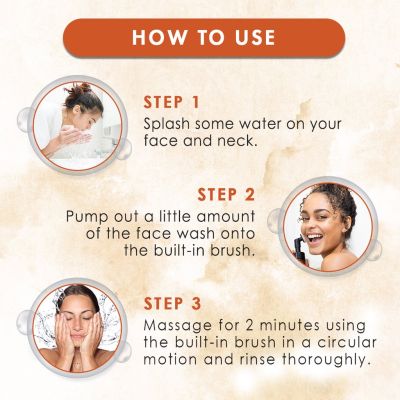 HOW TO USE

STEP 1
Splash some water on your face and neck.

STEP 2
Pump out a little amount of the face wash onto the built-in brush.

STEP 3
Massage for 2 minutes using the built-in brush in a circular motion and rinse thoroughly.