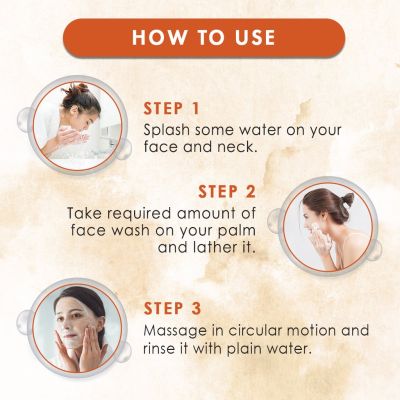 HOW TO USE

STEP 1
Splash some water on your face and neck.

STEP 2
Take required amount of face wash on your palm and lather it.

STEP 3
Massage in circular motion and rinse it with plain water.