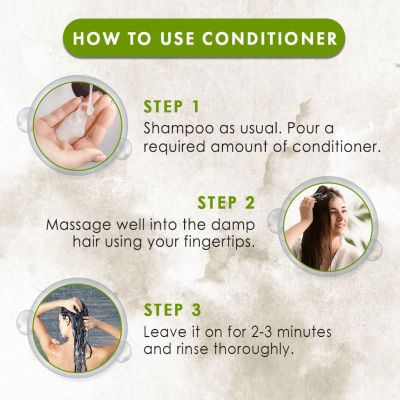 HOW TO USE CONDITIONER

STEP 1
Shampoo as usual. Pour a required amount of conditioner.

STEP 2
Massage well into the damp hair using your fingertips.

STEP 3
Leave it on for 2-3 minutes and rinse thoroughly.