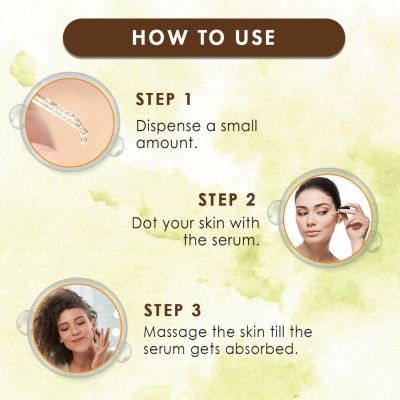 HOW TO USE

STEP 1
Dispense a small amount.

STEP 2
Dot your skin with the serum.

STEP 3
Massage the skin till the serum gets absorbed.