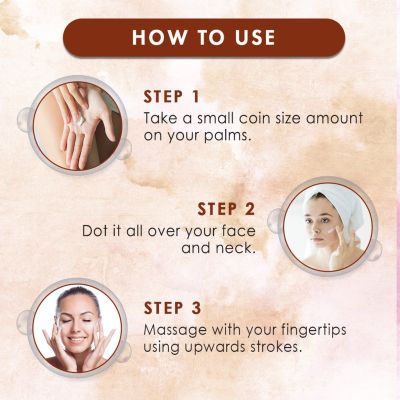 HOW TO USE

STEP 1
Take a small coin size amount on your palms.

STEP 2
Dot it all over your face and neck.

STEP 3
Massage with your fingertips using upwards strokes.