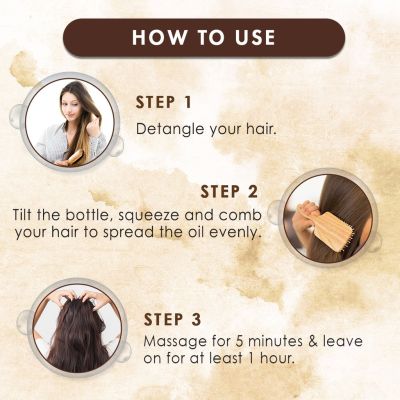 HOW TO USE

STEP 1
Detangle your hair.

STEP 2
Tilt the bottle, squeeze and comb your hair to spread the oil evenly.

STEP 3
Massage for 5 minutes & leave on for at least 1 hour.