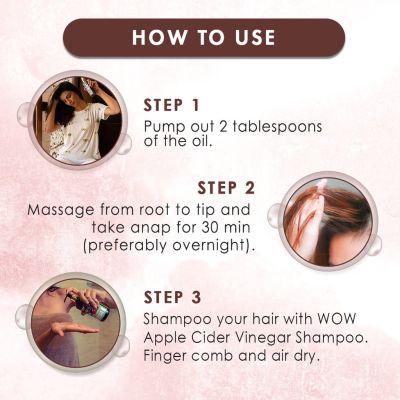 HOW TO USE

STEP 1
Pump out 2 tablespoons of the oil.

STEP 2
Massage from root to tip and take anap for 30 min (preferably overnight).

STEP 3
Shampoo your hair with WOW Apple Cider Vinegar Shampoo. Finger comb and air dry.