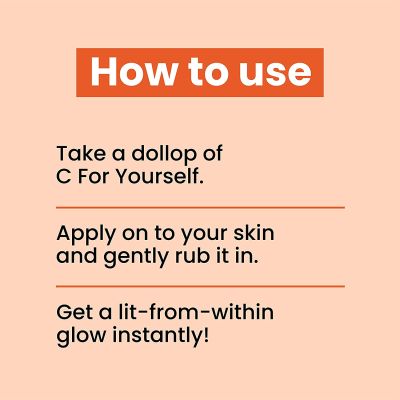 How to use

Take a dollop of C For Yourself.

Apply on to your skin and gently rub it in.

Get a lit-from-within glow instantly!