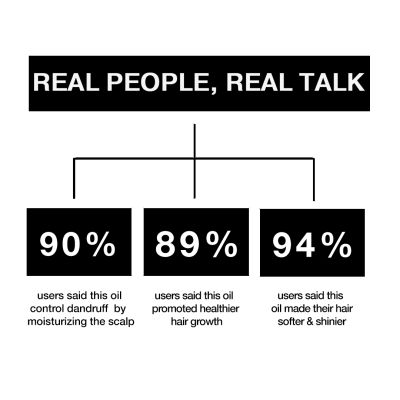 REAL PEOPLE, REAL TALK

90%

users said this oil control dandruff by moisturizing the scalp

89%

users said this oil promoted healthier hair growth

94%

users said this oil made their hair softer & shinier