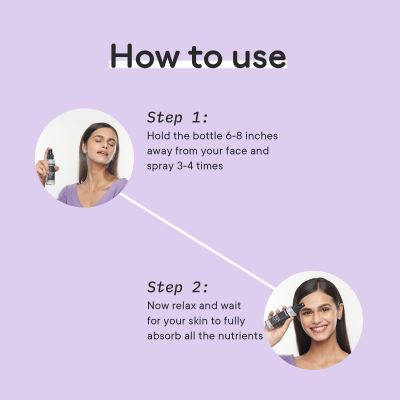 How to use

Step 1:
Hold the bottle 6-8 inches away from your face and spray 3-4 times

Step 2:
Now relax and wait for your skin to fully absorb all the nutrients