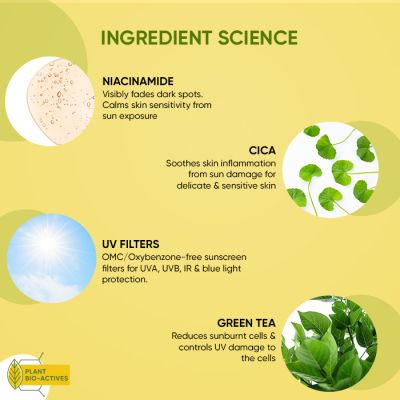 INGREDIENT SCIENCE

NIACINAMIDE
Visibly fades dark spots. Calms skin sensitivity from sun exposure

CICA
Soothes skin inflammation from sun damage for delicate & sensitive skin

UV FILTERS
OMC/Oxybenzone-free sunscreen filters for UVA, UVB, IR & blue light protection.

GREEN TEA
Reduces sunburnt cells & controls UV damage to the cells

PLANT BIO-ACTIVES