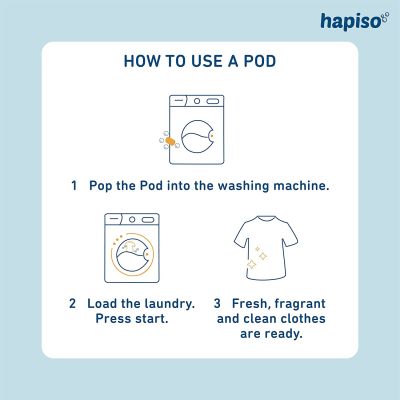 hapiso

HOW TO USE A POD

1 Pop the Pod into the washing machine.

2 Load the laundry. Press start.

3 Fresh, fragrant and clean clothes are ready.