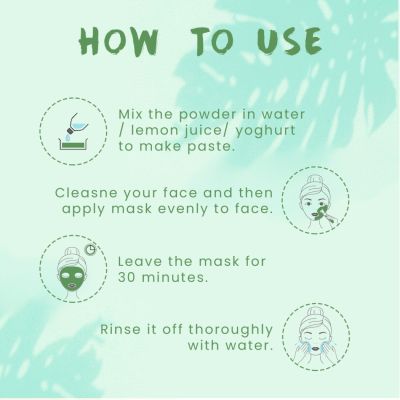 HOW TO USE

Mix the powder in water / lemon juice/ yoghurt to make paste.

Cleasne your face and then apply mask evenly to face.

Leave the mask for 30 minutes.

Rinse it off thoroughly with water.