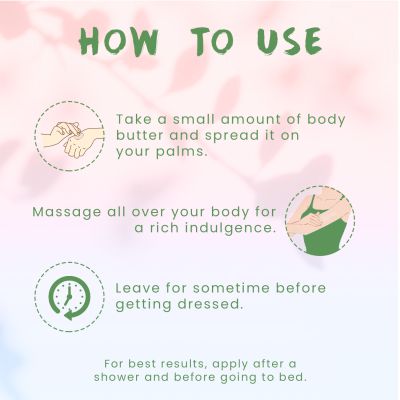 HOW TO USE

Take a small amount of body butter and spread it on your palms.

Massage all over your body for a rich indulgence.

Leave for sometime before getting dressed.

For best results, apply after a shower and before going to bed.