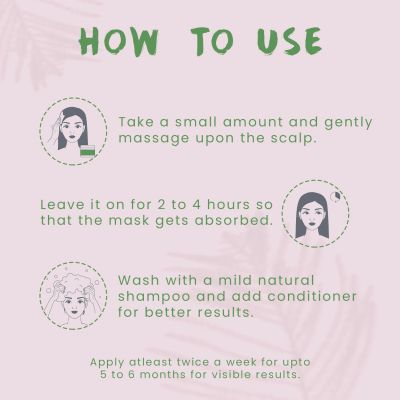 HOW TO USE

Take a small amount and gently massage upon the scalp.

Leave it on for 2 to 4 hours so that the mask gets absorbed.

Wash with a mild natural shampoo and add conditioner for better results.

Apply atleast twice a week for upto 5 to 6 months for visible results.