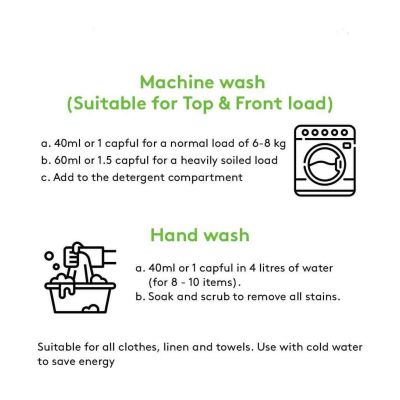 Machine wash
(Suitable for Top & Front load)

a. 40ml or 1 capful for a normal load of 6-8 kg
b. 60ml or 1.5 capful for a heavily soiled load
c. Add to the detergent compartment

Hand wash

a. 40ml or 1 capful in 4 litres of water (for 8 - 10 items).
b. Soak and scrub to remove all stains.

Suitable for all clothes, linen and towels. Use with cold water to save energy