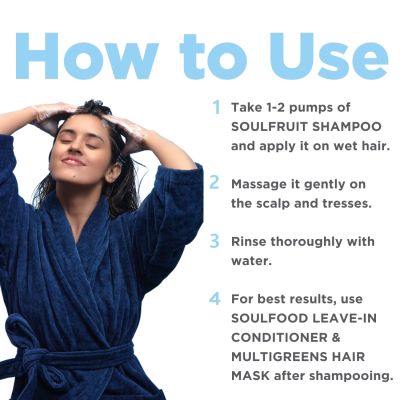 How to Use

1 Take 1-2 pumps of SOULFRUIT SHAMPOO and apply it on wet hair.

2 Massage it gently on the scalp and tresses.

3 Rinse thoroughly with water.

4 For best results, use SOULFOOD LEAVE-IN CONDITIONER & MULTIGREENS HAIR MASK after shampooing.