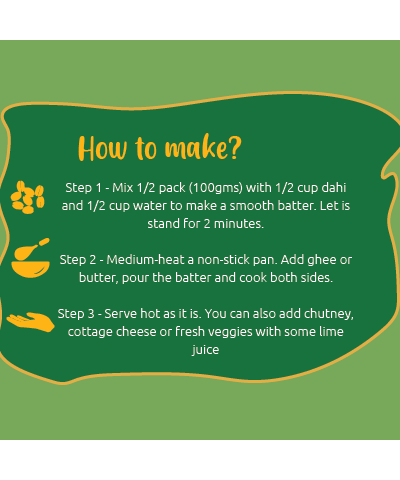 How to make?

Step 1 - Mix 1/2 pack (100gms) with 1/2 cup dahi and 1/2 cup water to make a smooth batter. Let is stand for 2 minutes.

Step 2 - Medium-heat a non-stick pan. Add ghee or butter, pour the batter and cook both sides.

Step 3 - Serve hot as it is. You can also add chutney, cottage cheese or fresh veggies with some lime juice