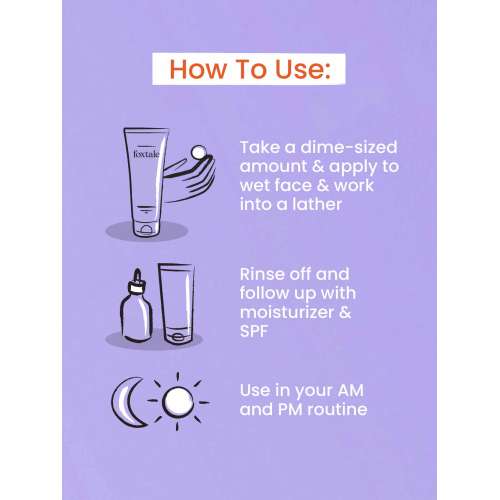 How To Use:

foxtale

Take a dime-sized amount & apply to wet face & work into a lather

Rinse off and follow up with moisturizer & SPF

Use in your AM and PM routine