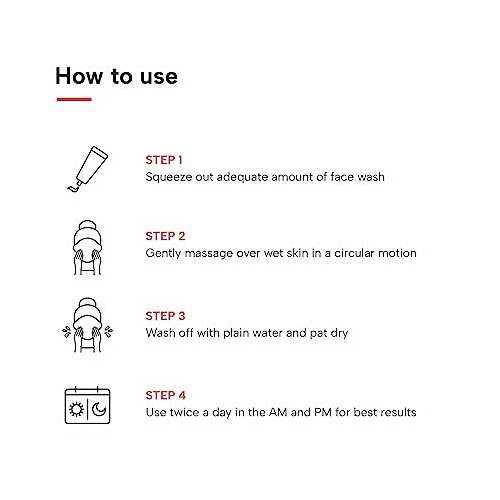 How to use

STEP 1
Squeeze out adequate amount of face wash

STEP 2
Gently massage over wet skin in a circular motion

STEP 3
Wash off with plain water and pat dry

STEP 4
Use twice a day in the AM and PM for best results