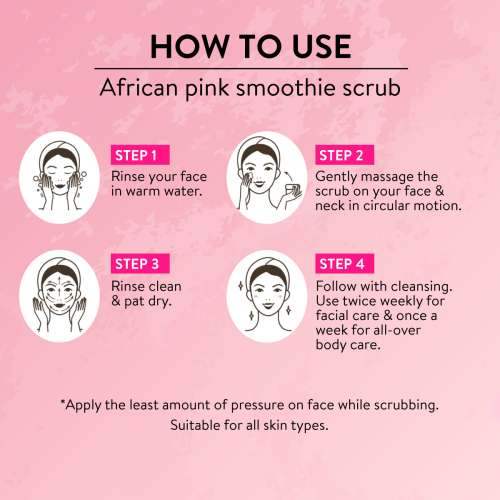 HOW TO USE

African pink smoothie scrub

STEP 1

Rinse your face in warm water.

STEP 2

Gently massage the scrub on your face & neck in circular motion.

STEP 3

Rinse clean & pat dry.

STEP 4

Follow with cleansing. Use twice weekly for facial care & once a week for all-over body care.

*Apply the least amount of pressure on face while scrubbing. Suitable for all skin types.