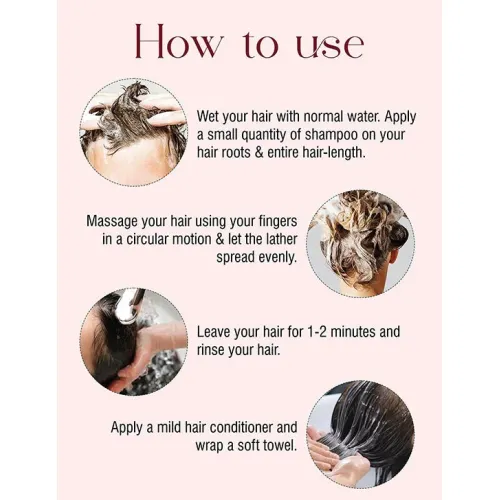 How to use

Wet your hair with normal water. Apply a small quantity of shampoo on your hair roots & entire hair-length.

Massage your hair using your fingers in a circular motion & let the lather spread evenly.

Leave your hair for 1-2 minutes and rinse your hair.

Apply a mild hair conditioner and wrap a soft towel.