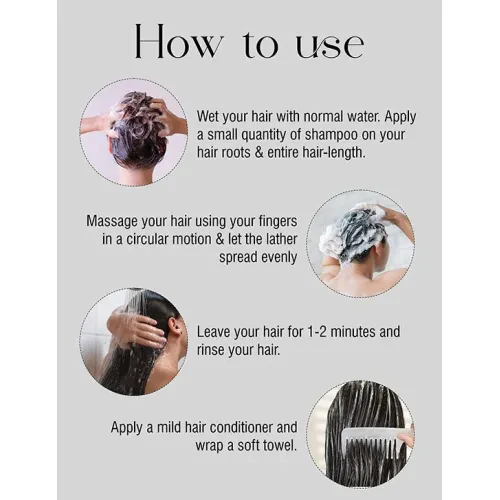 How to use

Wet your hair with normal water. Apply a small quantity of shampoo on your hair roots & entire hair-length.

Massage your hair using your fingers in a circular motion & let the lather spread evenly

Leave your hair for 1-2 minutes and rinse your hair.

Apply a mild hair conditioner and wrap a soft towel.