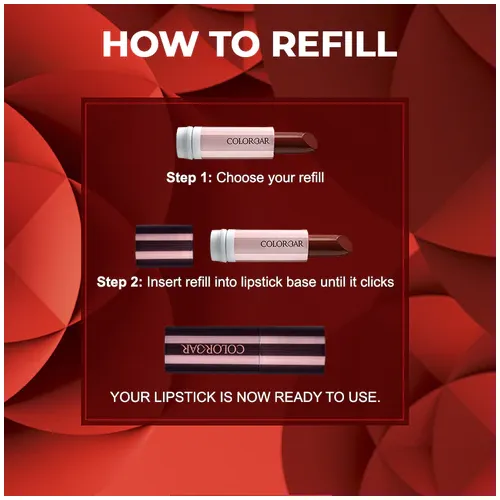 HOW TO REFILL

COLORBAR

Step 1: Choose your refill

COLORBAR

Step 2: Insert refill into lipstick base until it clicks

COLORBAR

YOUR LIPSTICK IS NOW READY TO USE.