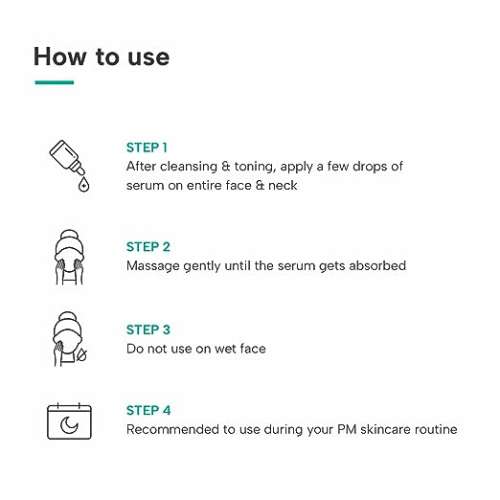 How to use

STEP 1
After cleansing & toning, apply a few drops of serum on entire face & neck

STEP 2
Massage gently until the serum gets absorbed

STEP 3
Do not use on wet face

STEP 4
Recommended to use during your PM skincare routine