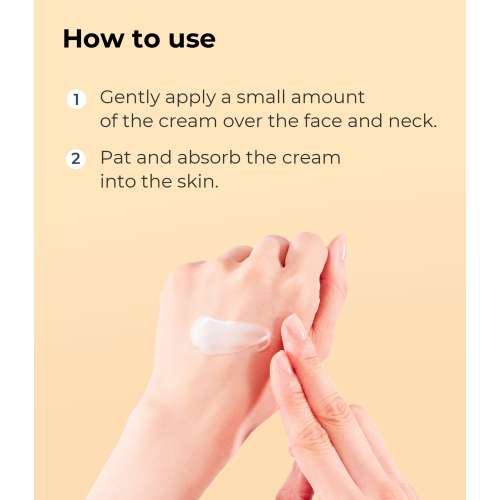 How to use

1 Gently apply a small amount of the cream over the face and neck.

2 Pat and absorb the cream into the skin.