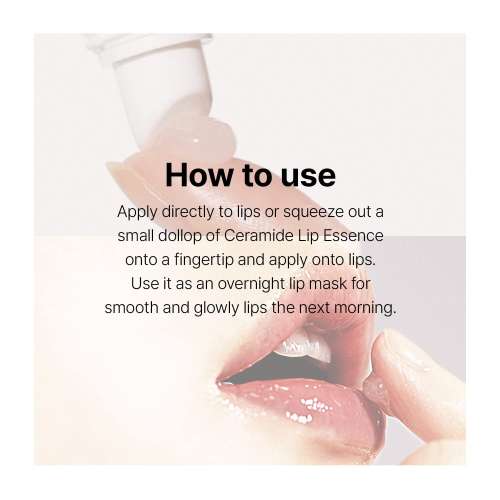 How to use

Apply directly to lips or squeeze out a small dollop of Ceramide Lip Essence onto a fingertip and apply onto lips. Use it as an overnight lip mask for smooth and glowly lips the next morning.