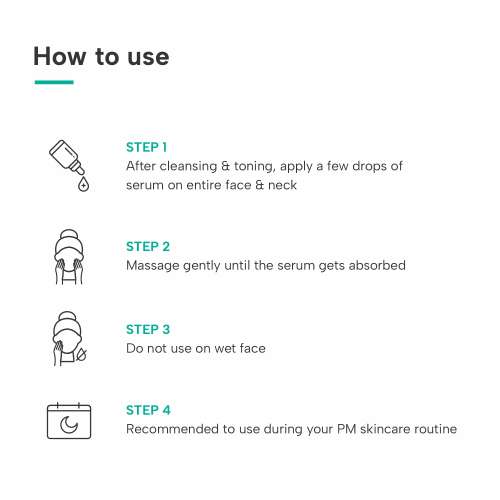 How to use

STEP 1
After cleansing & toning, apply a few drops of serum on entire face & neck

STEP 2
Massage gently until the serum gets absorbed

STEP 3
Do not use on wet face

STEP 4
Recommended to use during your PM skincare routine