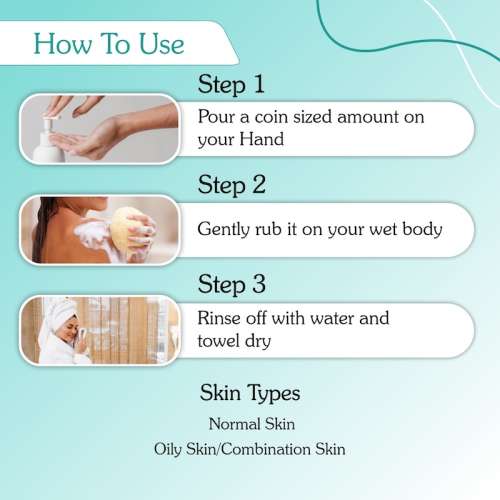 How To Use

Step 1

Pour a coin sized amount on your Hand

Step 2

Gently rub it on your wet body

Step 3

Rinse off with water and towel dry

Skin Types

Normal Skin

Oily Skin/Combination Skin