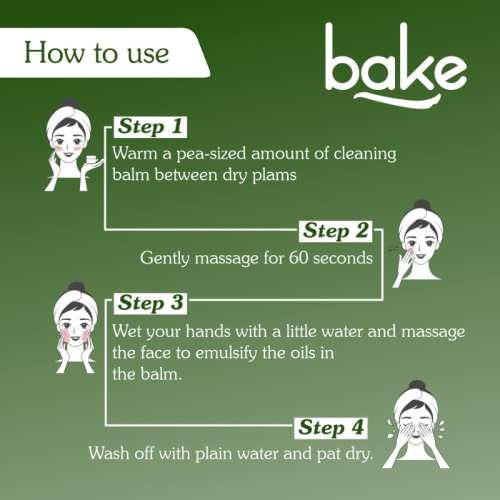 How to use

bake

Step 1
Warm a pea-sized amount of cleaning balm between dry plams

Step 2
Gently massage for 60 seconds

Step 3
Wet your hands with a little water and massage the face to emulsify the oils in the balm.

Step 4
Wash off with plain water and pat dry.