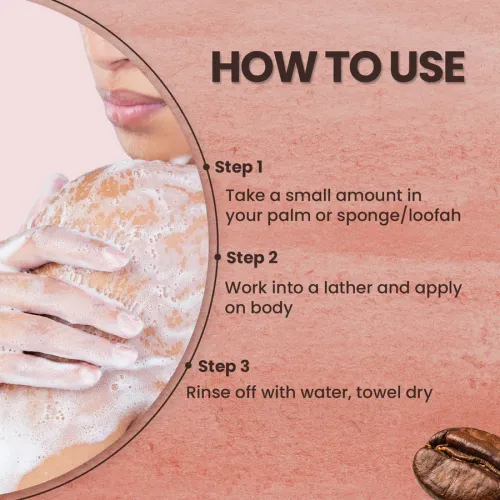 HOW TO USE

Step 1

Take a small amount in your palm or sponge/loofah

Step 2

Work into a lather and apply on body

Step 3

Rinse off with water, towel dry