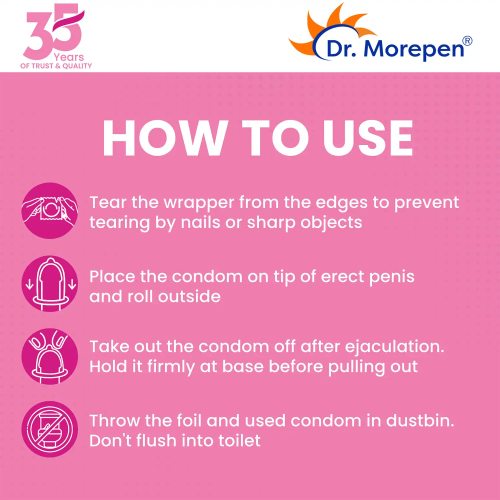 35 Years
OF TRUST & QUALITY

Dr. Morepen®

HOW TO USE

Tear the wrapper from the edges to prevent tearing by nails or sharp objects

Place the condom on tip of erect penis and roll outside

Take out the condom off after ejaculation. Hold it firmly at base before pulling out

Throw the foil and used condom in dustbin. Don't flush into toilet