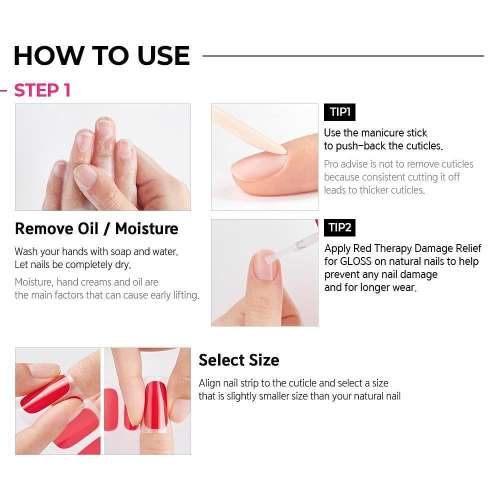 HOW TO USE

STEP 1

Remove Oil / Moisture

Wash your hands with soap and water. Let nails be completely dry.

Moisture, hand creams and oil are the main factors that can cause early lifting.

TIP1

Use the manicure stick to push-back the cuticles.

Pro advise is not to remove cuticles because consistent cutting it off leads to thicker cuticles.

TIP2

Apply Red Therapy Damage Relief for GLOSS on natural nails to help prevent any nail damage and for longer wear.

Select Size

Align nail strip to the cuticle and select a size that is slightly smaller size than your natural nail