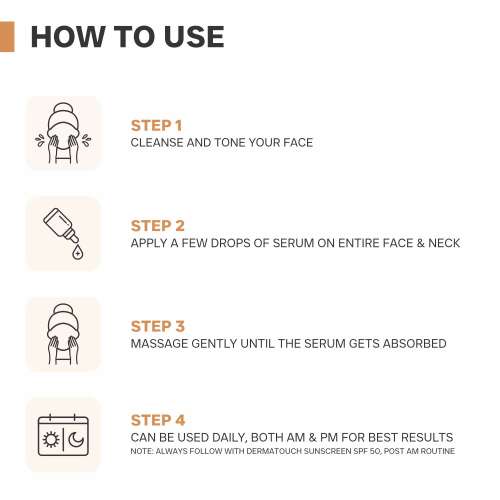 HOW TO USE

STEP 1
CLEANSE AND TONE YOUR FACE

STEP 2
APPLY A FEW DROPS OF SERUM ON ENTIRE FACE & NECK

STEP 3
MASSAGE GENTLY UNTIL THE SERUM GETS ABSORBED

STEP 4
CAN BE USED DAILY, BOTH AM & PM FOR BEST RESULTS
NOTE: ALWAYS FOLLOW WITH DERMATOUCH SUNSCREEN SPF 50, POST AM ROUTINE