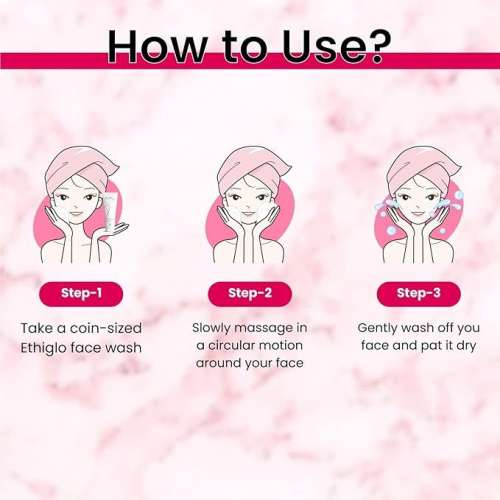 How to Use?

Step-1

Take a coin-sized Ethiglo face wash

Step-2

Slowly massage in a circular motion around your face

Step-3

Gently wash off you face and pat it dry