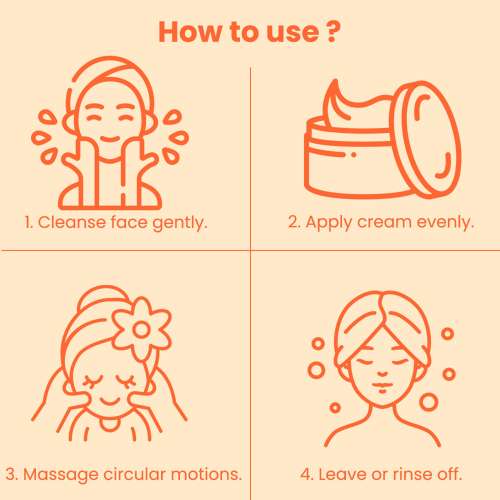 How to use ?

1. Cleanse face gently.

2. Apply cream evenly.

3. Massage circular motions.

4. Leave or rinse off.