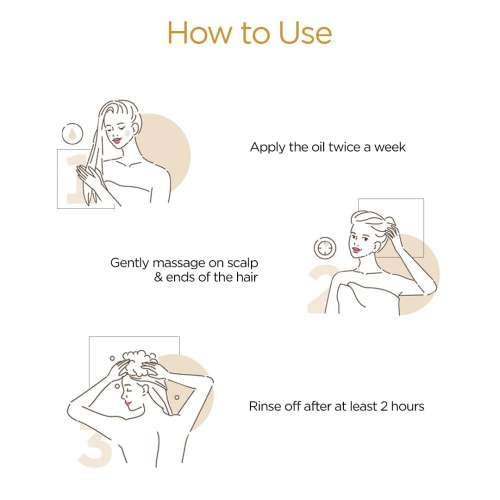 How to Use

1

Apply the oil twice a week

2

Gently massage on scalp & ends of the hair

3

Rinse off after at least 2 hours