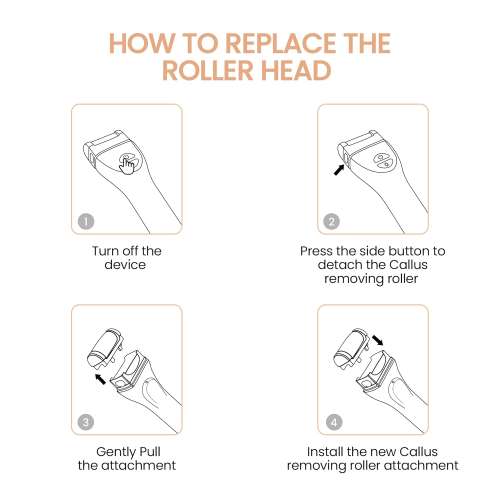 HOW TO REPLACE THE ROLLER HEAD

1

Turn off the device

2

Press the side button to detach the Callus removing roller

3

Gently Pull the attachment

4

Install the new Callus removing roller attachment