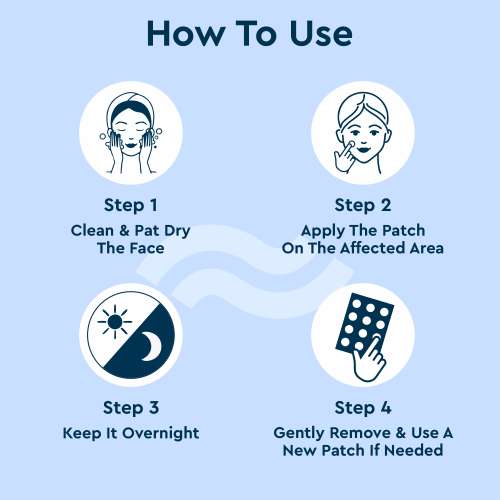 How To Use

Step 1
Clean & Pat Dry The Face

Step 2
Apply The Patch On The Affected Area

Step 3
Keep It Overnight

Step 4
Gently Remove & Use A New Patch If Needed