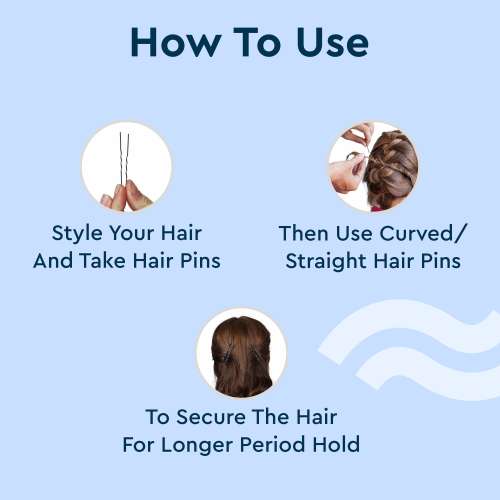 How To Use

Style Your Hair And Take Hair Pins

Then Use Curved/ Straight Hair Pins

To Secure The Hair For Longer Period Hold