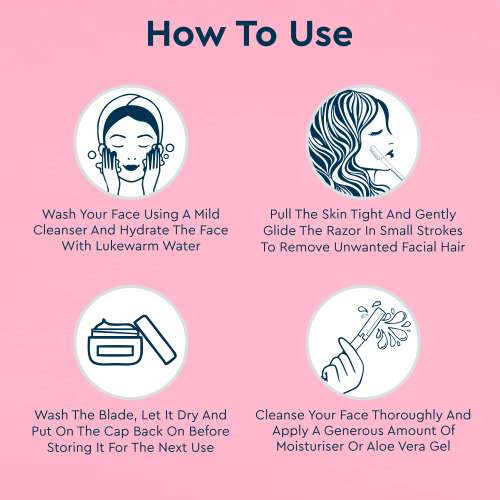 How To Use

Wash Your Face Using A Mild Cleanser And Hydrate The Face With Lukewarm Water

Pull The Skin Tight And Gently Glide The Razor In Small Strokes To Remove Unwanted Facial Hair

Wash The Blade, Let It Dry And Put On The Cap Back On Before Storing It For The Next Use

Cleanse Your Face Thoroughly And Apply A Generous Amount Of Moisturiser Or Aloe Vera Gel